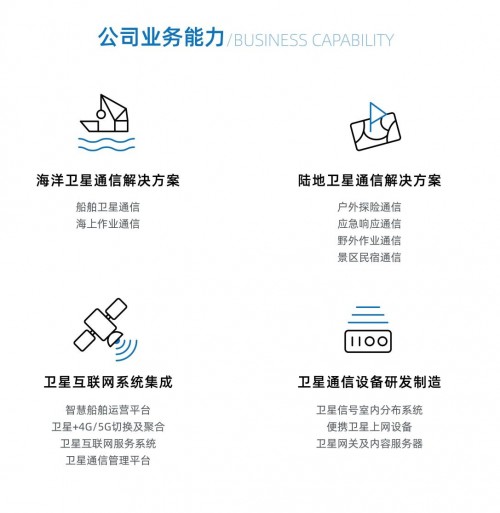 公司业务能力/BUSINESS CAPABILITY

海洋卫星通信解决方案

船舶卫星通信
海上作业通信

陆地卫星通信解决方案

户外探险通信
应急响应通信
野外作业通信
景区民宿通信

卫星互联网系统集成

智慧船舶运营平台
卫星+4G/5G切换及聚合
卫星互联网服务系统
卫星通信管理平台

1100

卫星通信设备研发制造

卫星信号室内分布系统
便携卫星上网设备
卫星网关及内容服务器